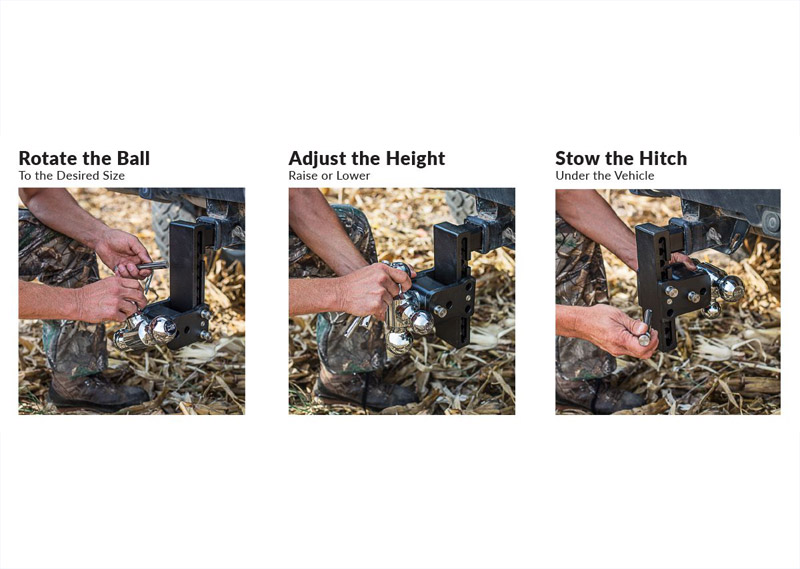 Rotate the Ball
To the Desired Size

Adjust the Height
Raise or Lower

Stow the Hitch
Under the Vehicle